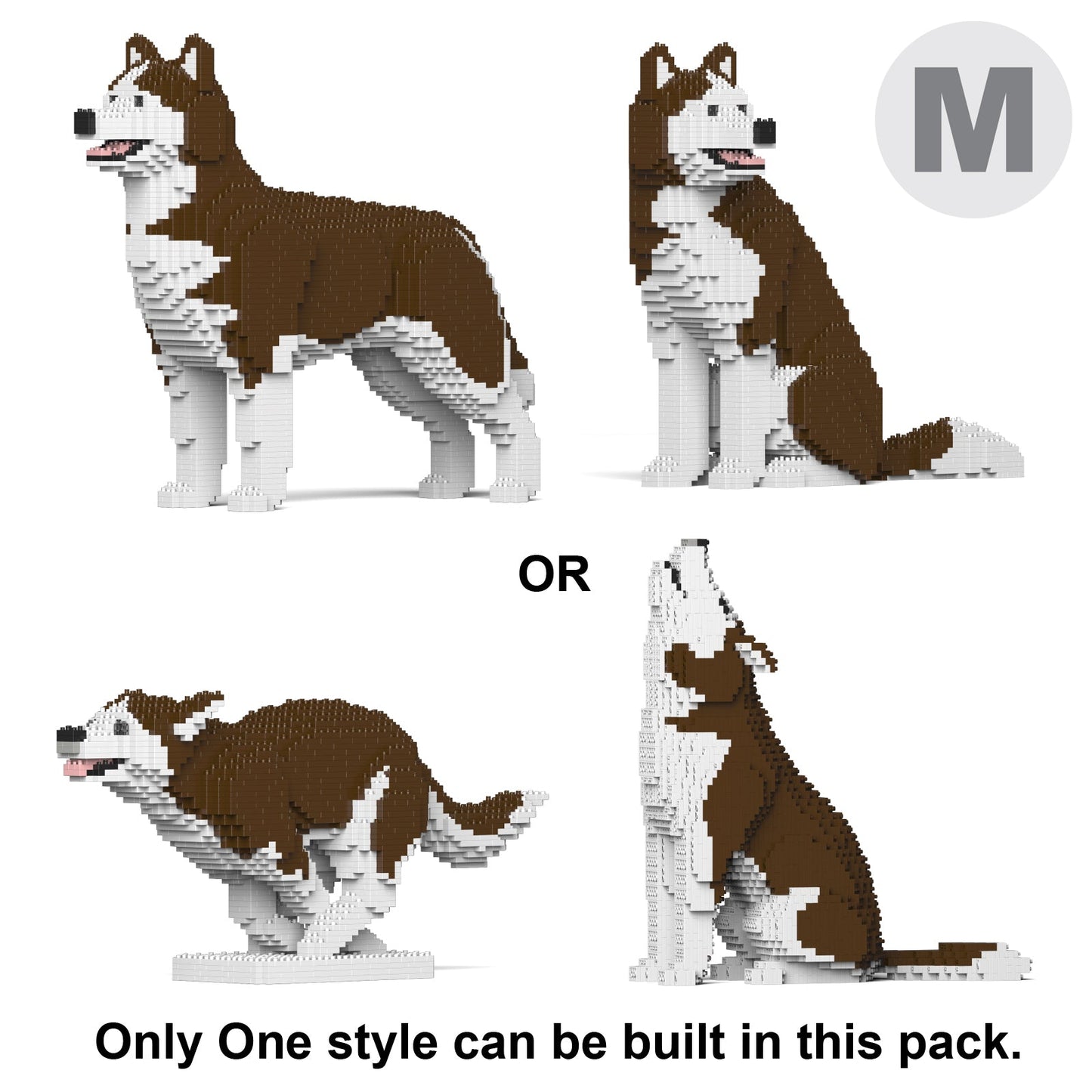 M

OR

Only One style can be built in this pack.